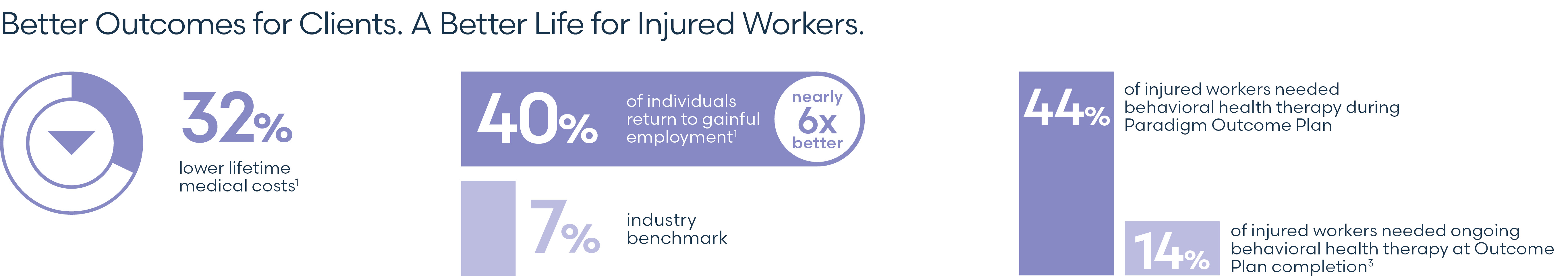 Better Outcomes for Clients. A Better Life for Injured Workers.

32%
lower lifetime medical costs$^1$

40%
of individuals return to gainful employment$^1$

nearly 6x better

7%
industry benchmark

44%
of injured workers needed behavioral health therapy during Paradigm Outcome Plan

14%
of injured workers needed ongoing behavioral health therapy at Outcome Plan completion$^3$